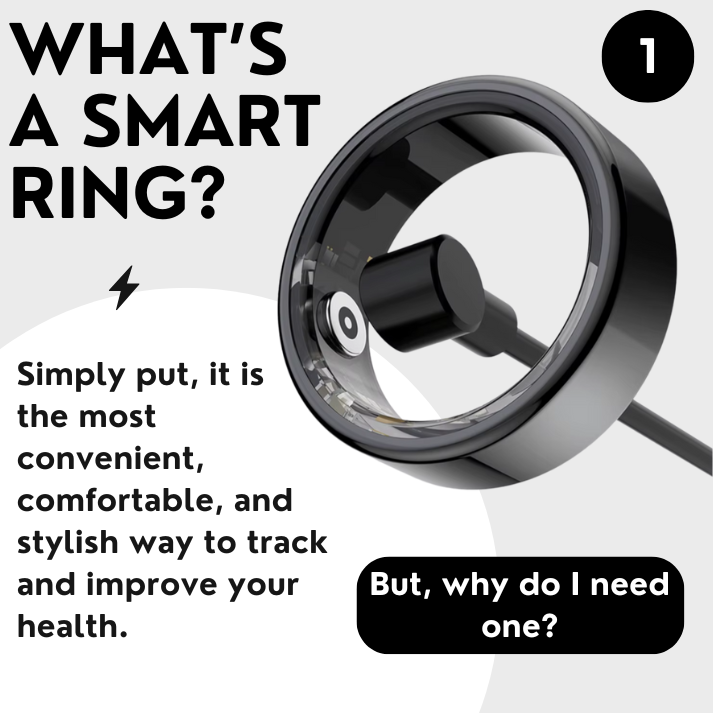 WHAT'S A SMART RING?

1

Simply put, it is the most convenient, comfortable, and stylish way to track and improve your health.

But, why do I need one?